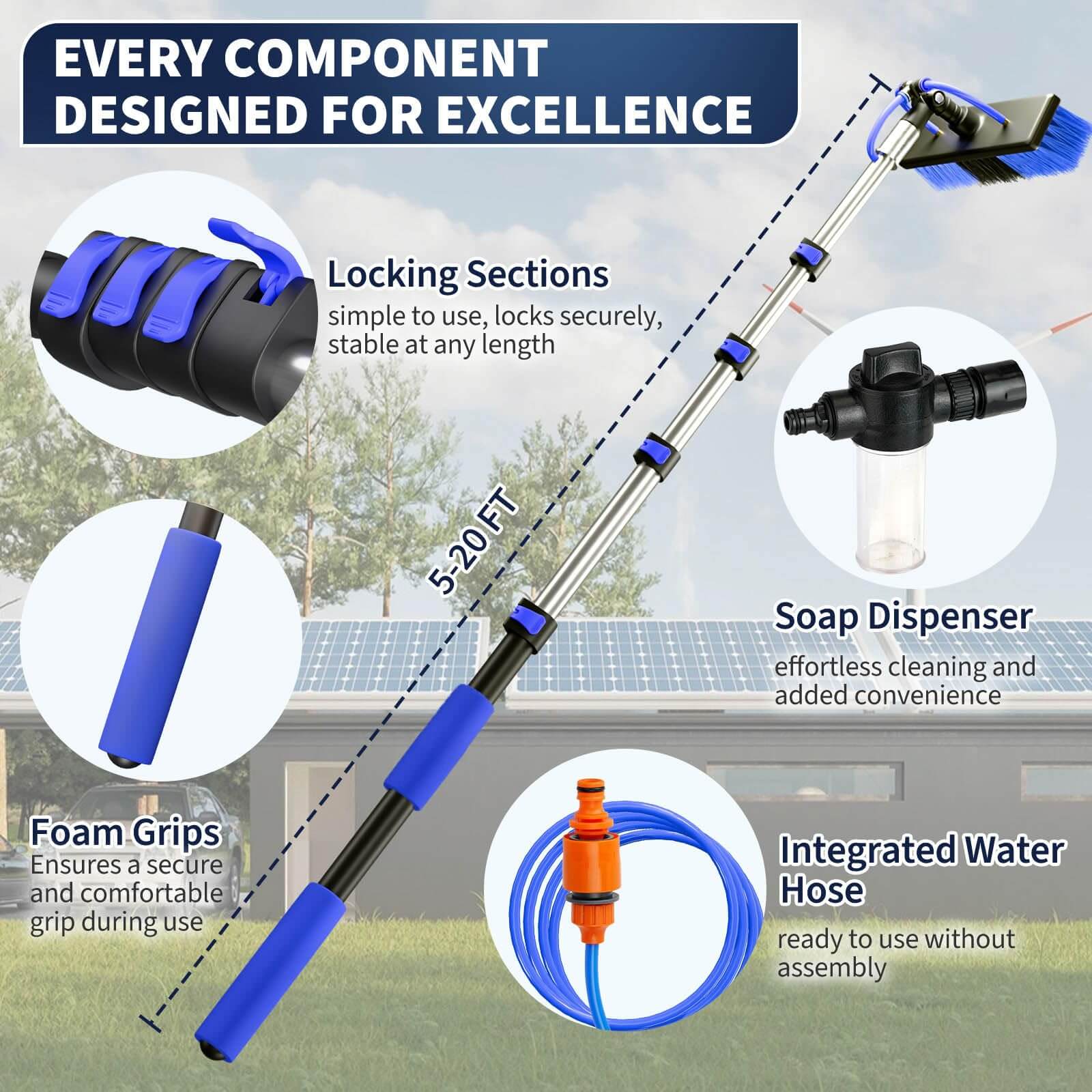 EVERY COMPONENT DESIGNED FOR EXCELLENCE

Locking Sections
simple to use, locks securely, stable at any length

5-20 FT

Soap Dispenser
effortless cleaning and added convenience

Foam Grips
Ensures a secure and comfortable grip during use

Integrated Water Hose
ready to use without assembly