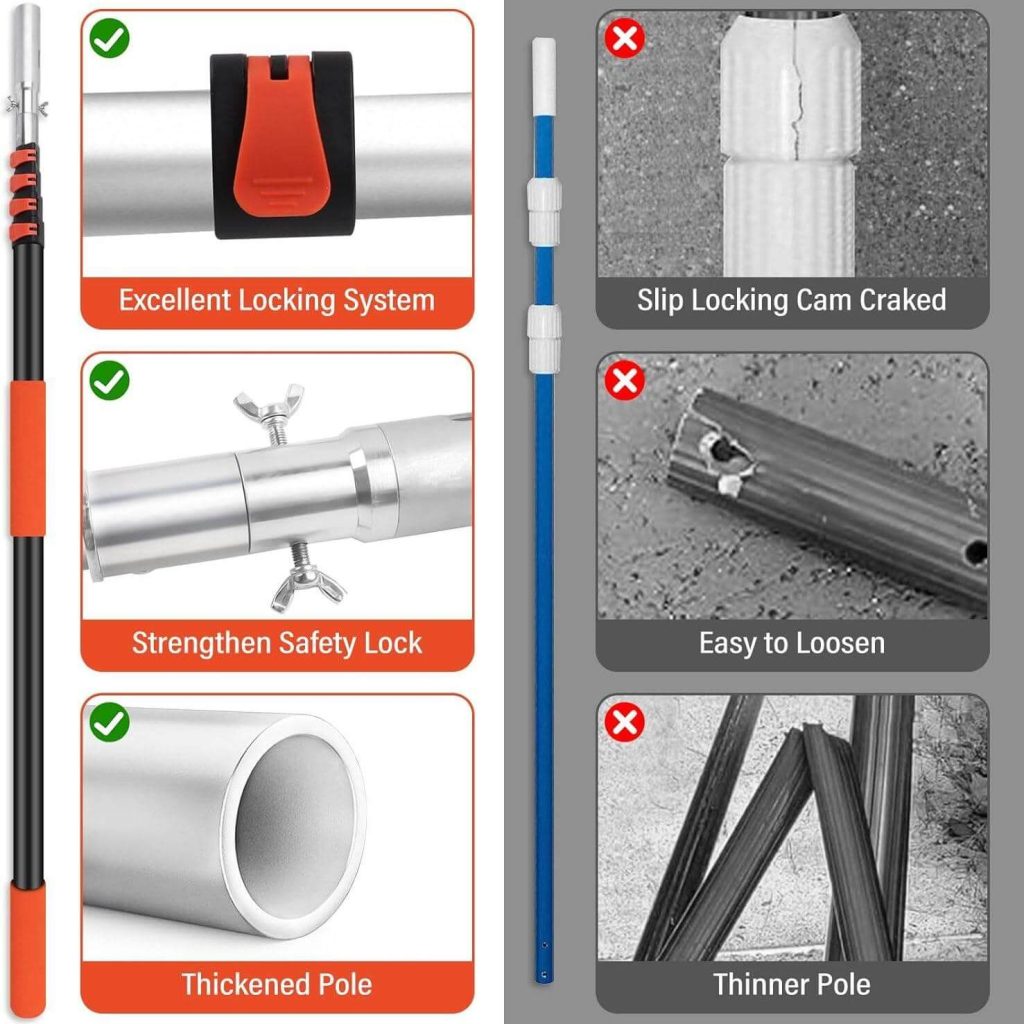 Excellent Locking System

Strengthen Safety Lock

Thickened Pole

Slip Locking Cam Craked

Easy to Loosen

Thinner Pole